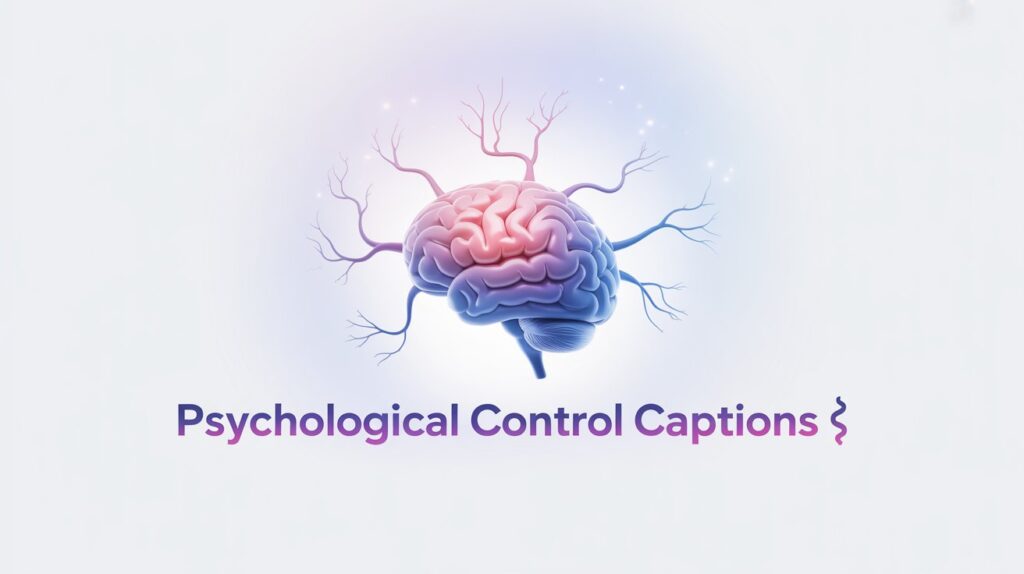 Psychological Control Captions